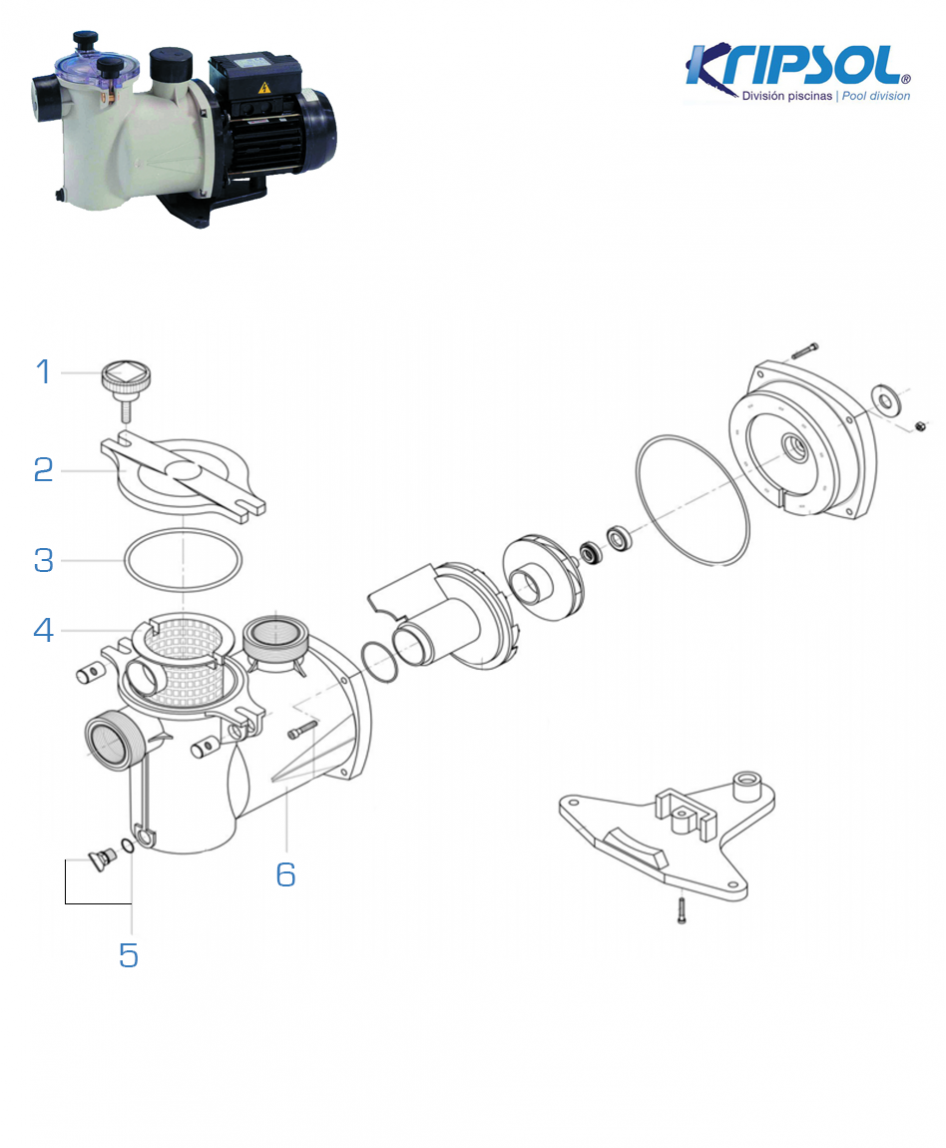 KRIPSOL®
División piscinas | Pool division

1
2
3
4
5
6