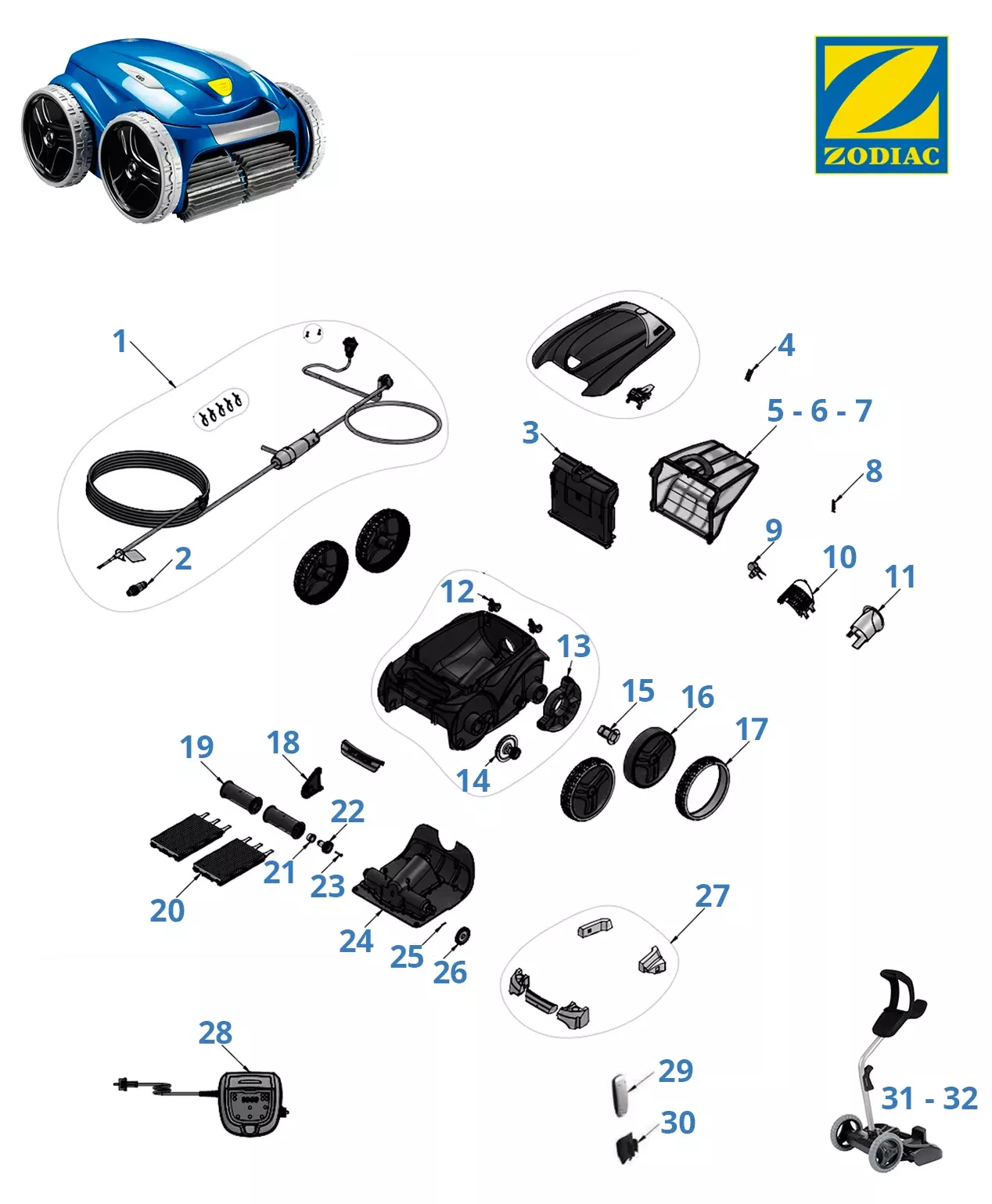 ZODIAC

1

2

3

4

5 - 6 - 7

8

9

10

11

12

13

14

15

16

17

18

19

20

21

22

23

24

25

26

27

28

29

30

31 - 32