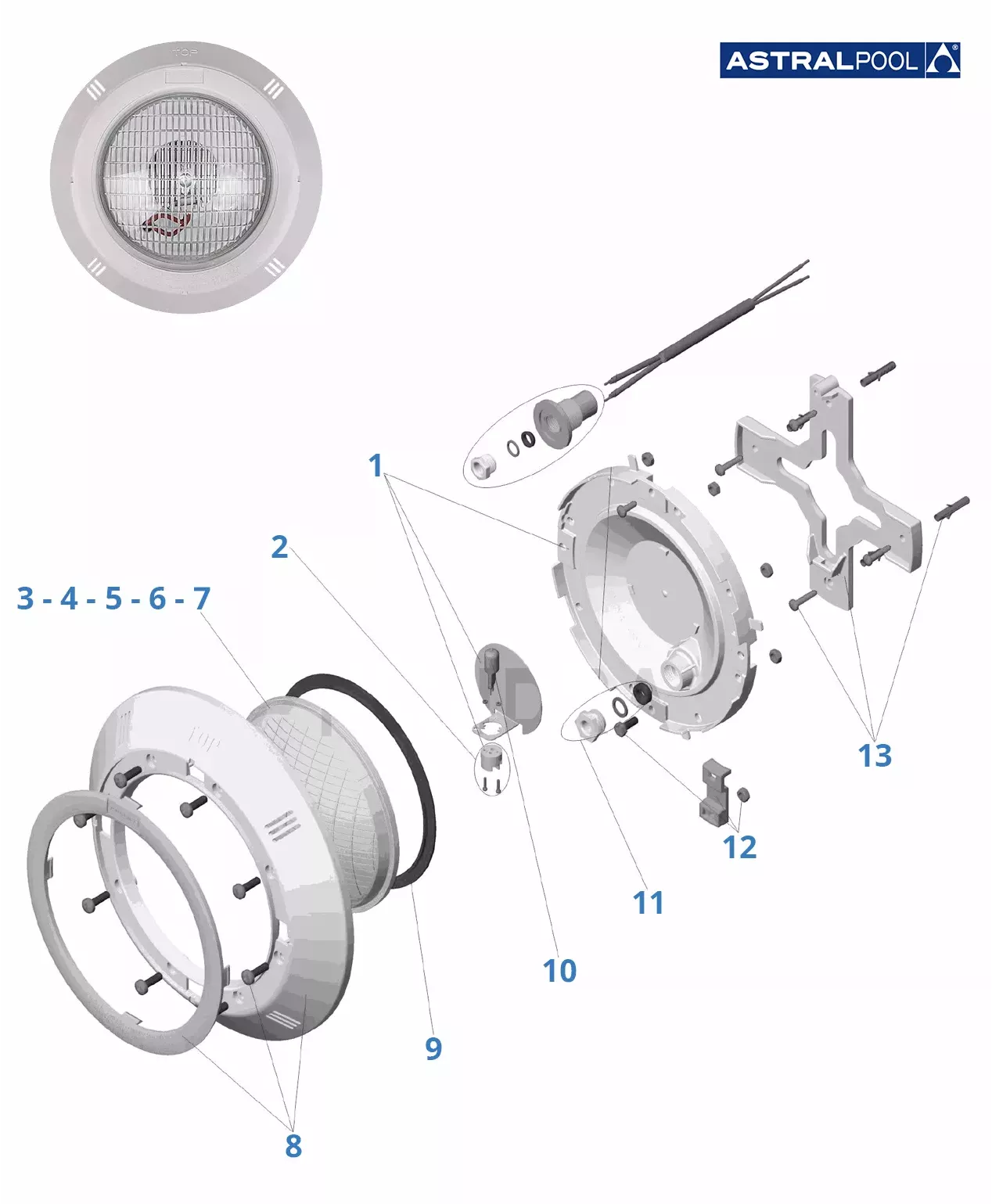 ASTRALPOOL

TOP

1

2

3 - 4 - 5 - 6 - 7

TOP

13

12

11

10

9

8