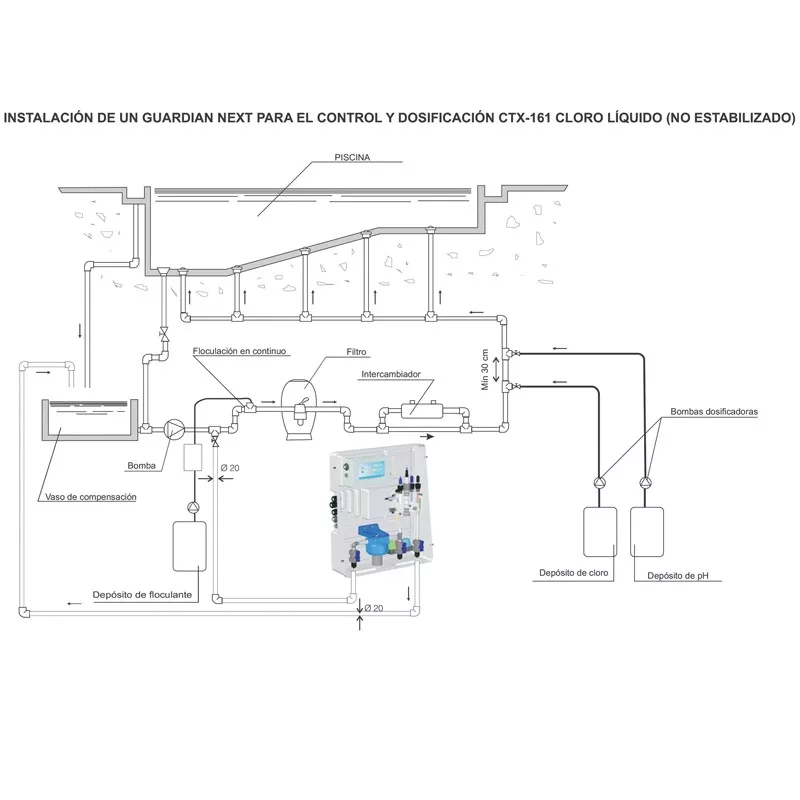 INSTALACIÓN DE UN GUARDIAN NEXT PARA EL CONTROL Y DOSIFICACIÓN CTX-161 CLORO LÍQUIDO (NO ESTABILIZADO)

PISCINA

Floculación en continuo

Filtro

Intercambiador

Mín 30 cm

Bombas dosificadoras

Bomba

Ø 20

Vaso de compensación

Depósito de floculante

Ø 20

Depósito de cloro

Depósito de pH