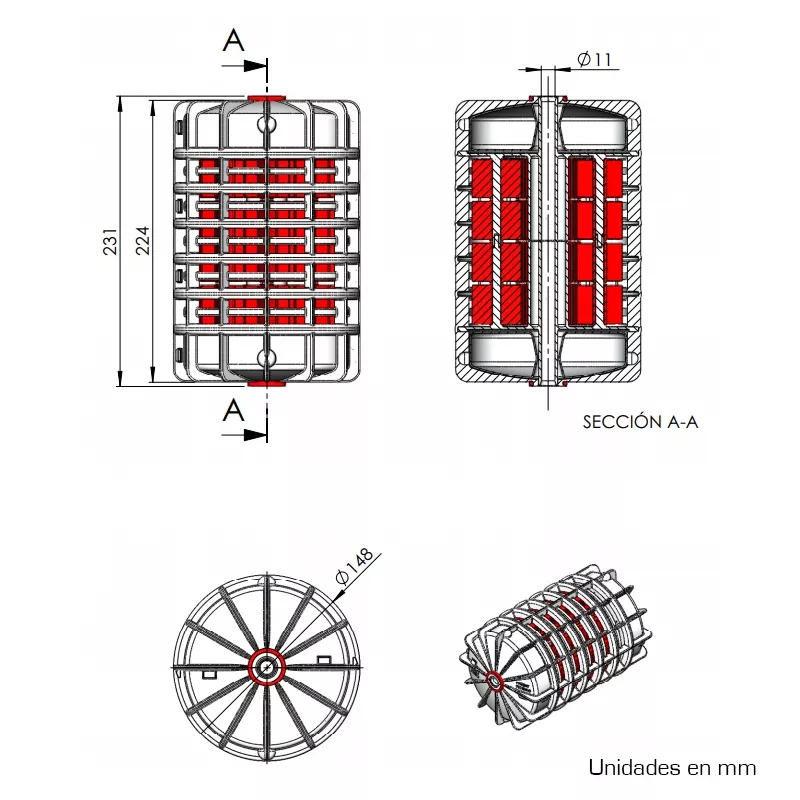 A

231

224

A

$\varnothing 11$

SECCIÓN A-A

$\varnothing 148$

Unidades en mm