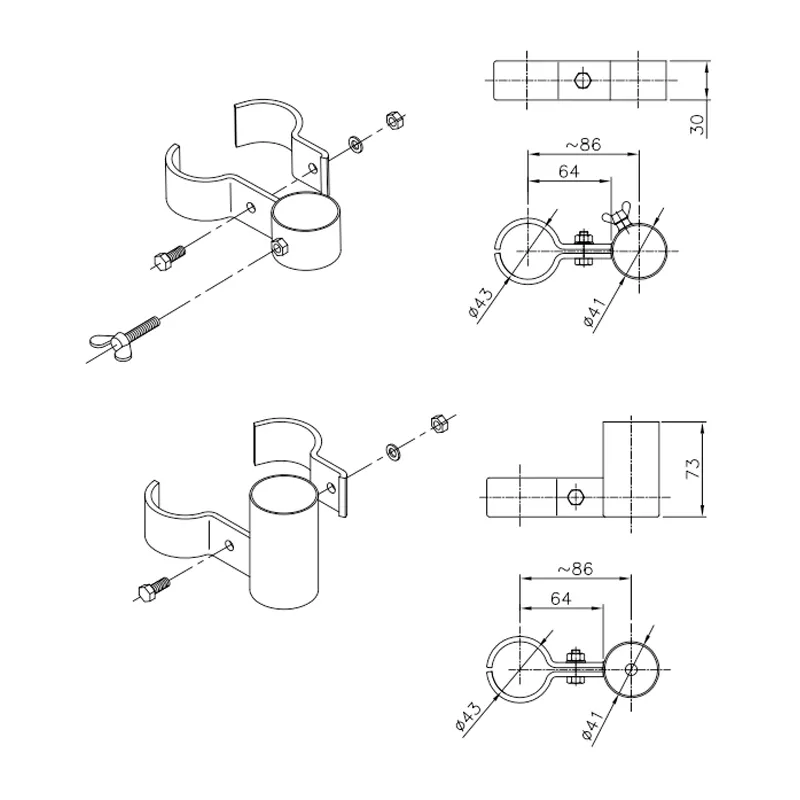 30

~86

64

ø43

ø41

73

~86

64

ø43

ø41