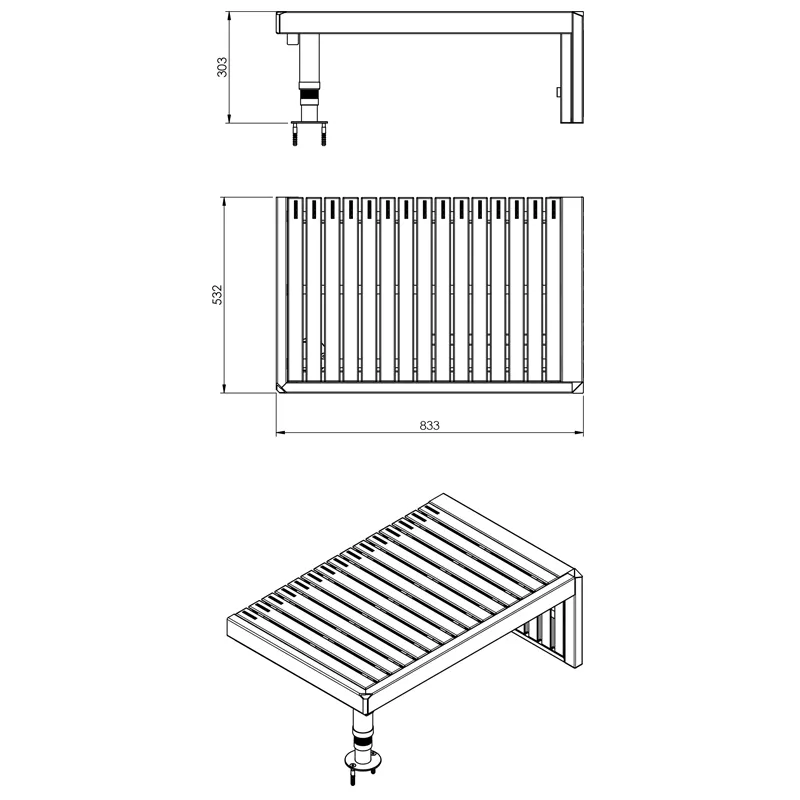 303

532

833